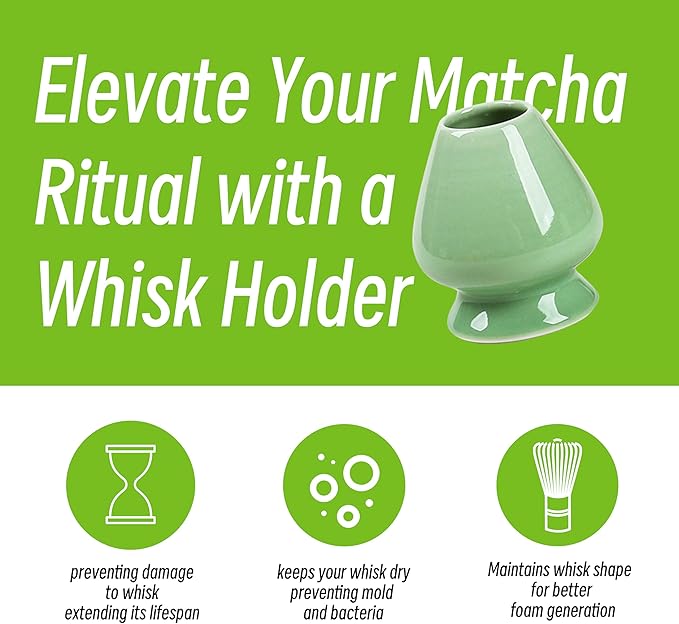 Elevate Your Matcha Ritual with a Whisk Holder

preventing damage to whisk extending its lifespan

keeps your whisk dry preventing mold and bacteria

Maintains whisk shape for better foam generation