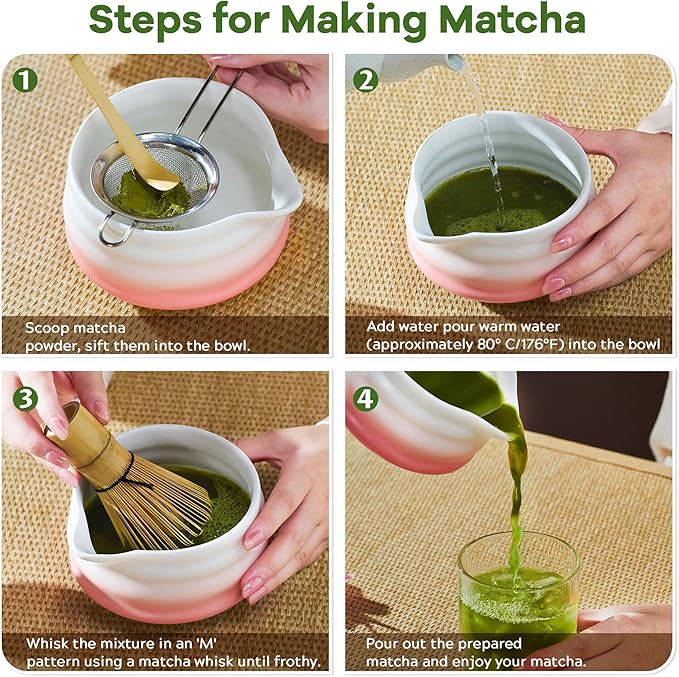 Steps for Making Matcha

1
Scoop matcha powder, sift them into the bowl.

2
Add water pour warm water (approximately 80° C/176°F) into the bowl

3
Whisk the mixture in an 'M' pattern using a matcha whisk until frothy.

4
Pour out the prepared matcha and enjoy your matcha.